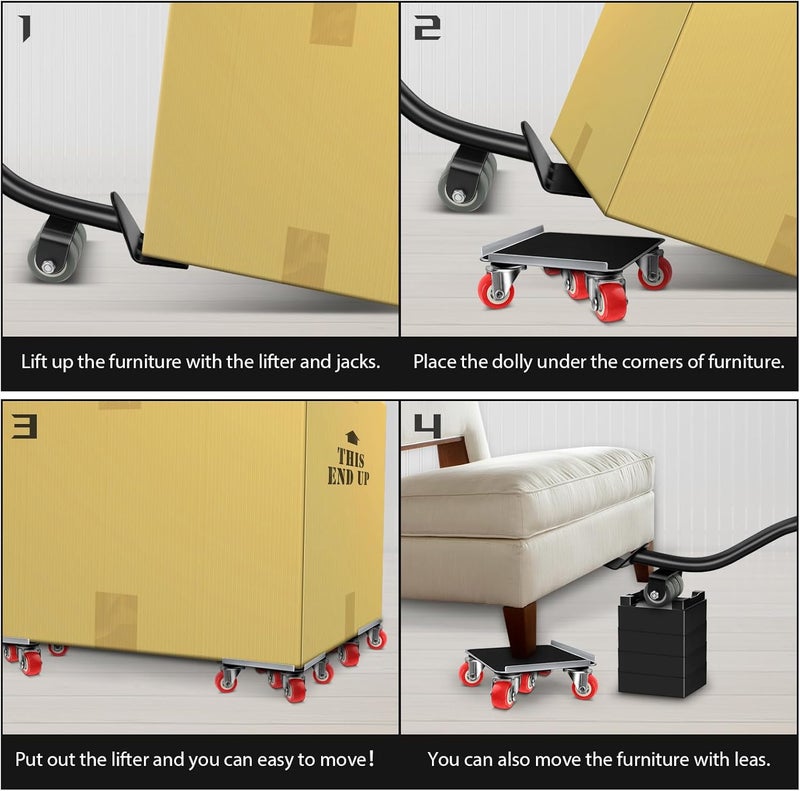 1

Lift up the furniture with the lifter and jacks.

2

Place the dolly under the corners of furniture.

3

THIS END UP

Put out the lifter and you can easy to move!

4

You can also move the furniture with leas.